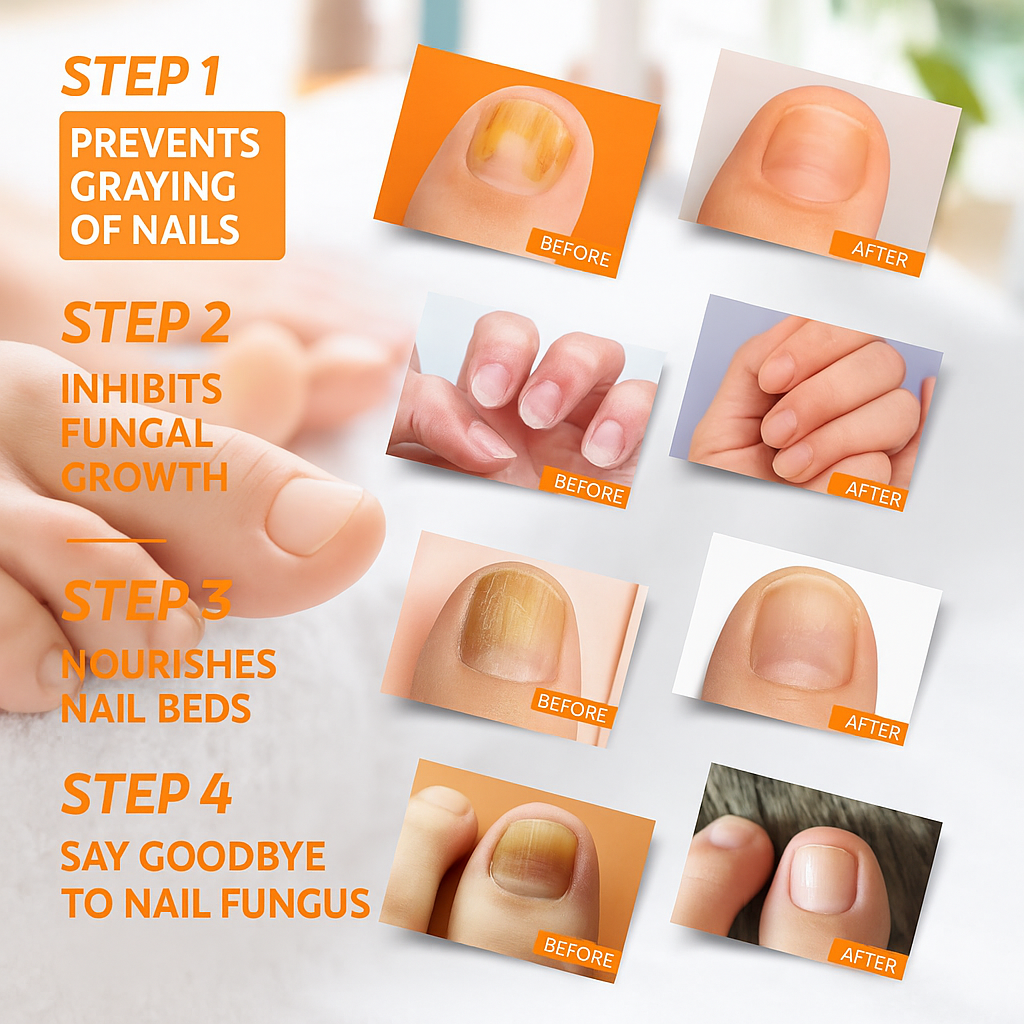 STEP 1
PREVENTS GRAYING OF NAILS

BEFORE
AFTER

STEP 2
INHIBITS FUNGAL GROWTH

BEFORE
AFTER

STEP 3
NOURISHES NAIL BEDS

BEFORE
AFTER

STEP 4
SAY GOODBYE TO NAIL FUNGUS

BEFORE
AFTER