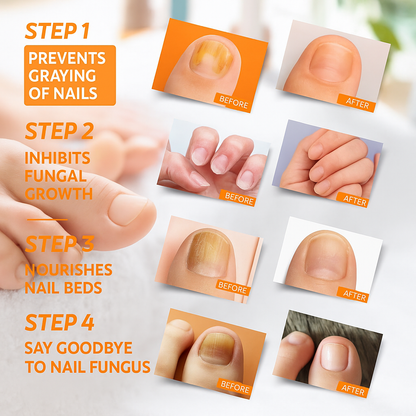 STEP 1

PREVENTS GRAYING OF NAILS

BEFORE

AFTER

STEP 2

INHIBITS FUNGAL GROWTH

BEFORE

AFTER

STEP 3

NOURISHES NAIL BEDS

BEFORE

AFTER

STEP 4

SAY GOODBYE TO NAIL FUNGUS

BEFORE

AFTER